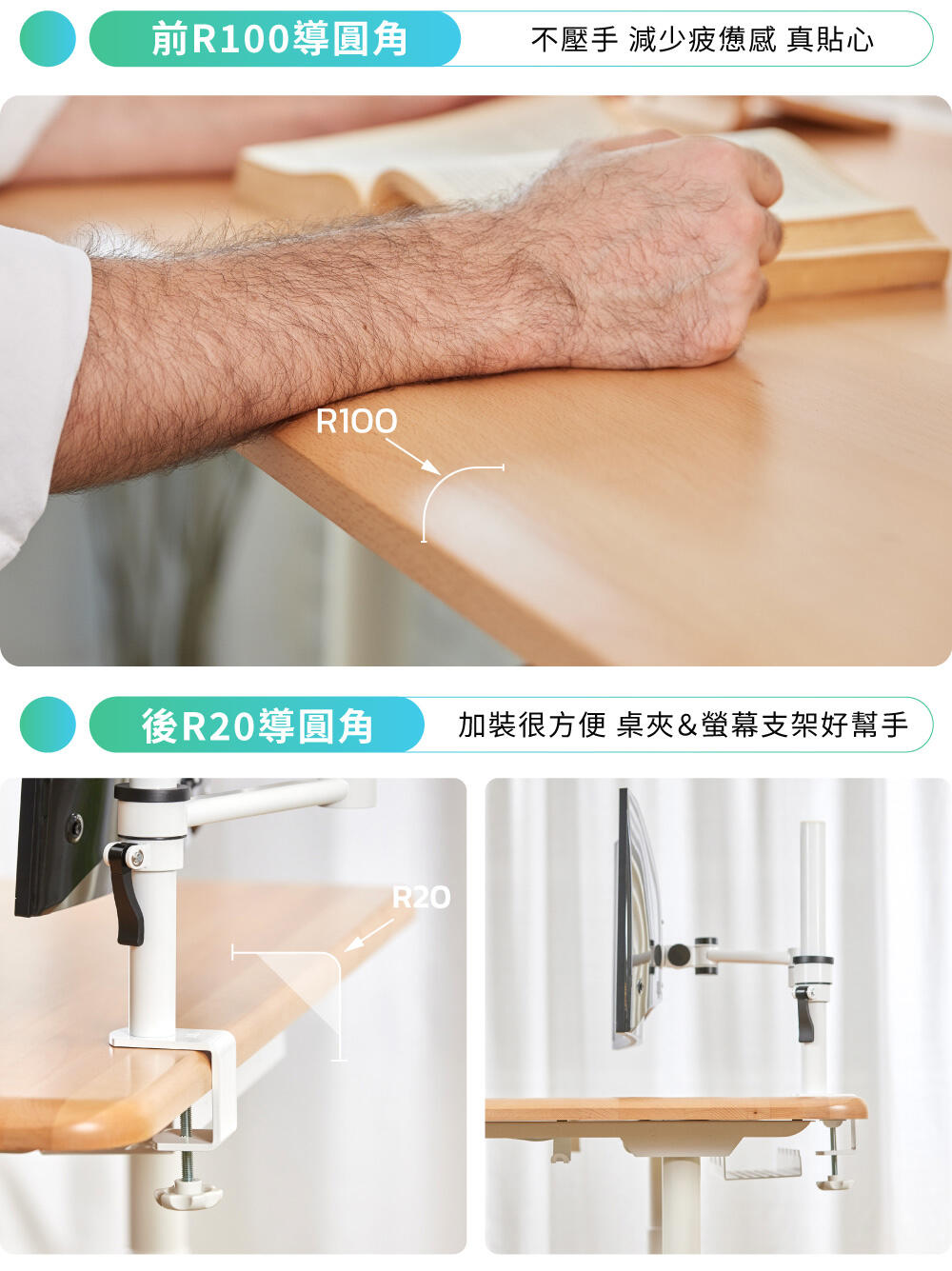 前R100導圓角

不壓手 減少疲憊感 真貼心

R100

後R20導圓角

加裝很方便 桌夾&螢幕支架好幫手

R20